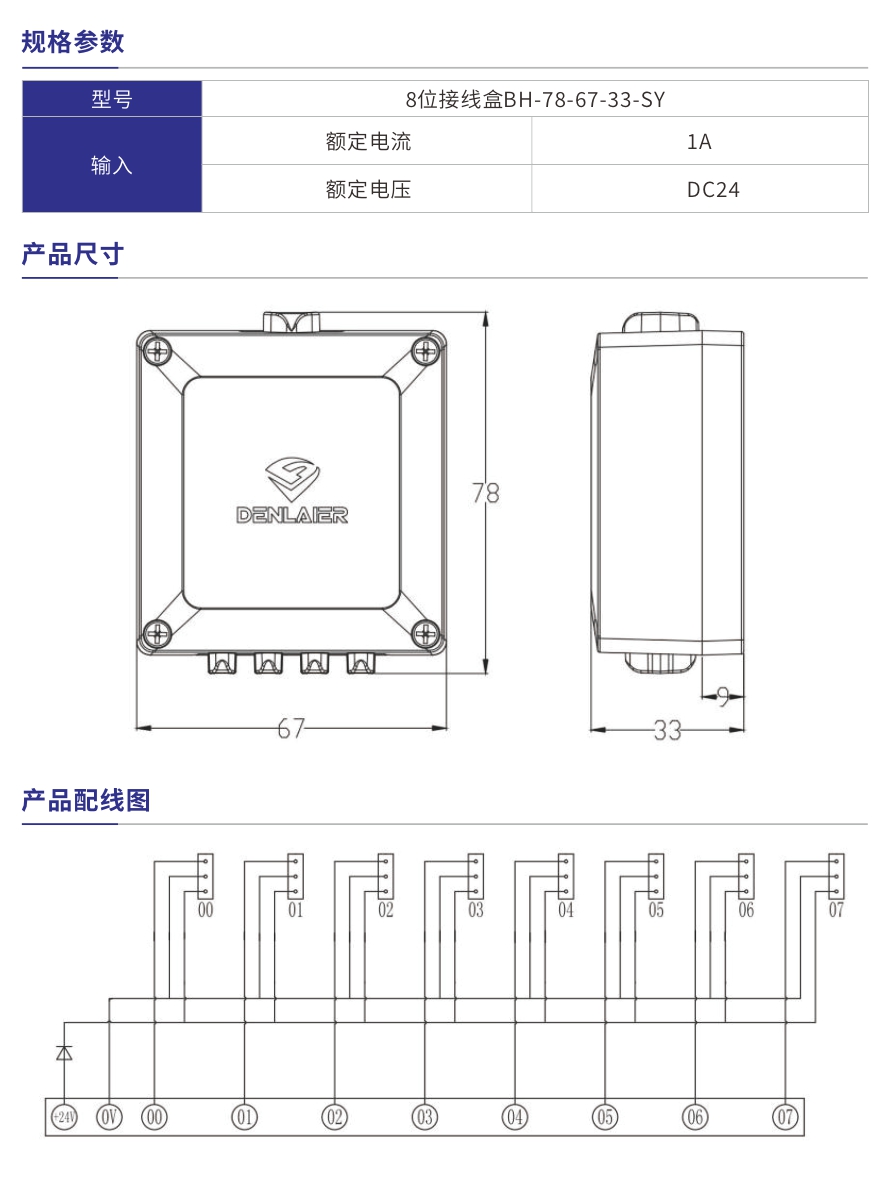 规格参数

| 型号 | 8位接线盒BH-78-67-33-SY | |
|---|---|---|
| 输入 | 额定电流 | 1A |
| | 额定电压 | DC24 |

产品尺寸

DENLAIER

78

67

9

33

产品配线图

00 01 02 03 04 05 06 07

+24V 0V 00 01 02 03 04 05 06 07